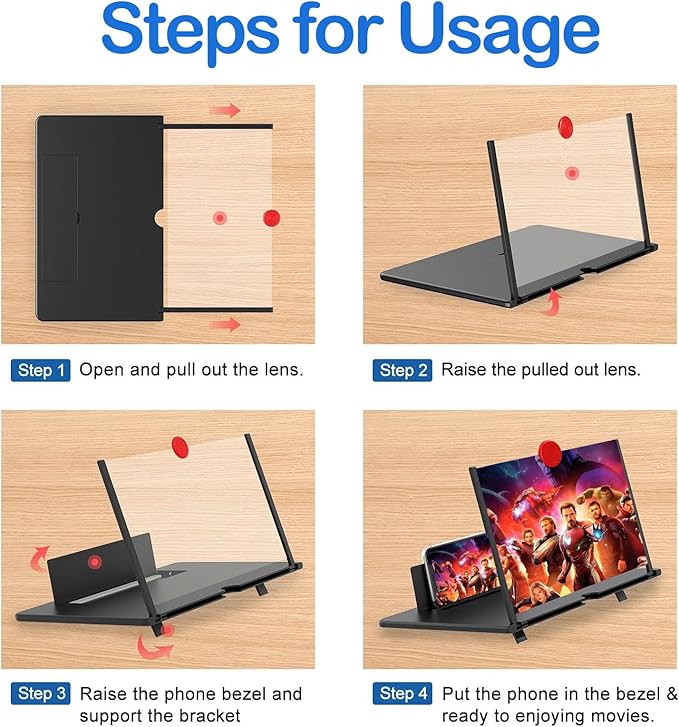 Steps for Usage

Step 1 Open and pull out the lens.

Step 2 Raise the pulled out lens.

Step 3 Raise the phone bezel and support the bracket

Step 4 Put the phone in the bezel & ready to enjoying movies.